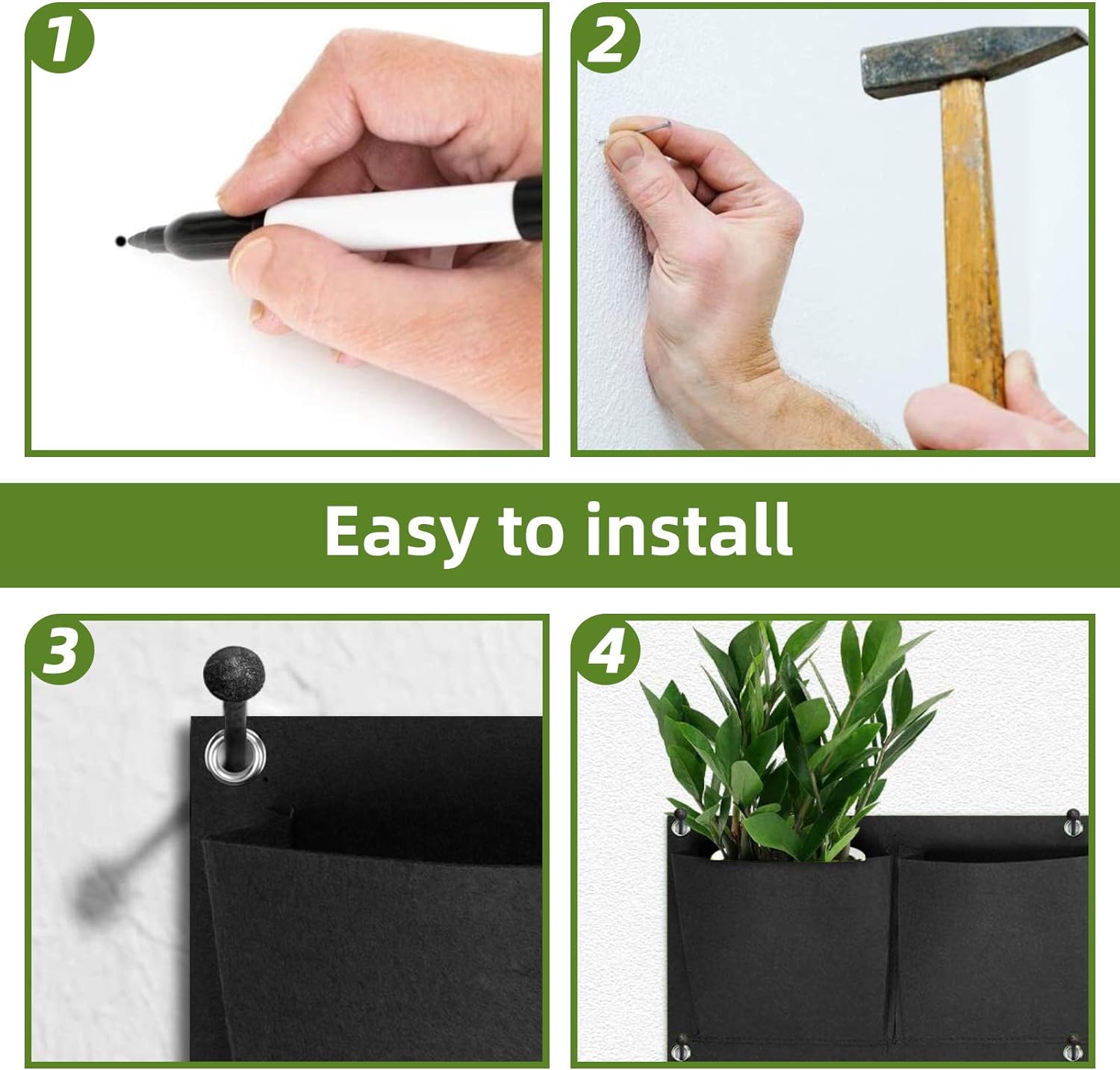 1

2

Easy to install

3

4